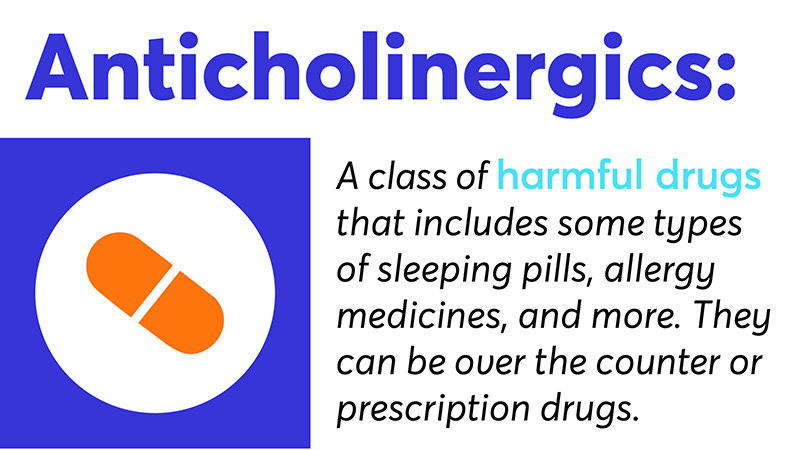 Anticholinergics:

A class of harmful drugs that includes some types of sleeping pills, allergy medicines, and more. They can be over the counter or prescription drugs.