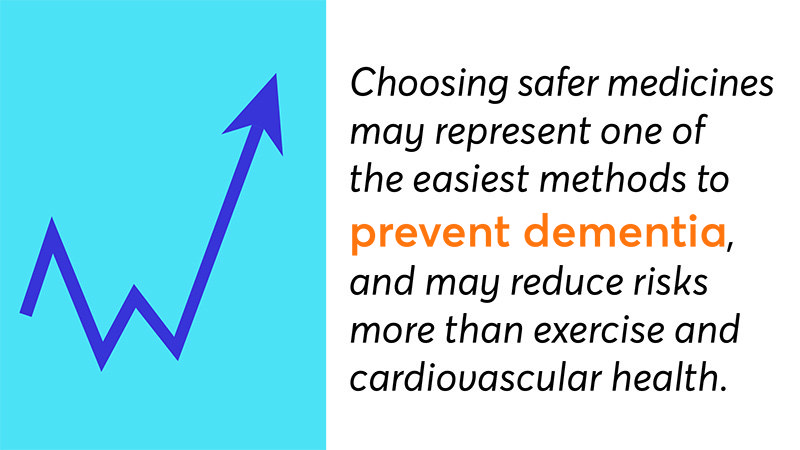 Choosing safer medicines may represent one of the easiest methods to prevent dementia, and may reduce risks more than exercise and cardiovascular health.