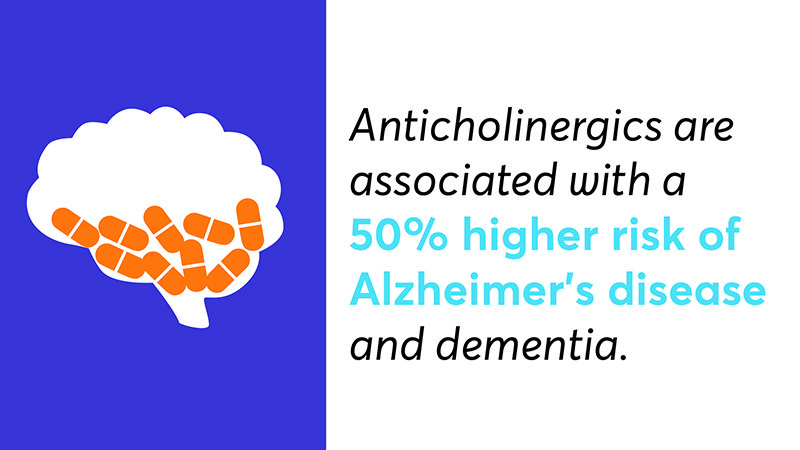 Anticholinergics are associated with a 50% higher risk of Alzheimer's disease and dementia.