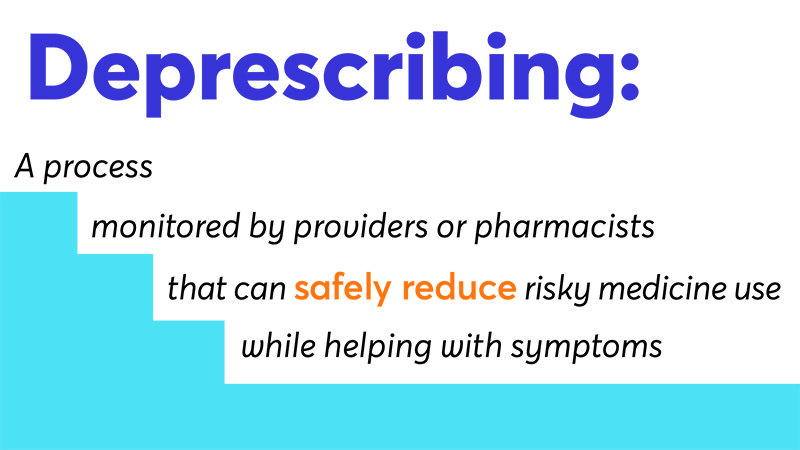 Deprescribing:

A process

monitored by providers or pharmacists

that can safely reduce risky medicine use

while helping with symptoms